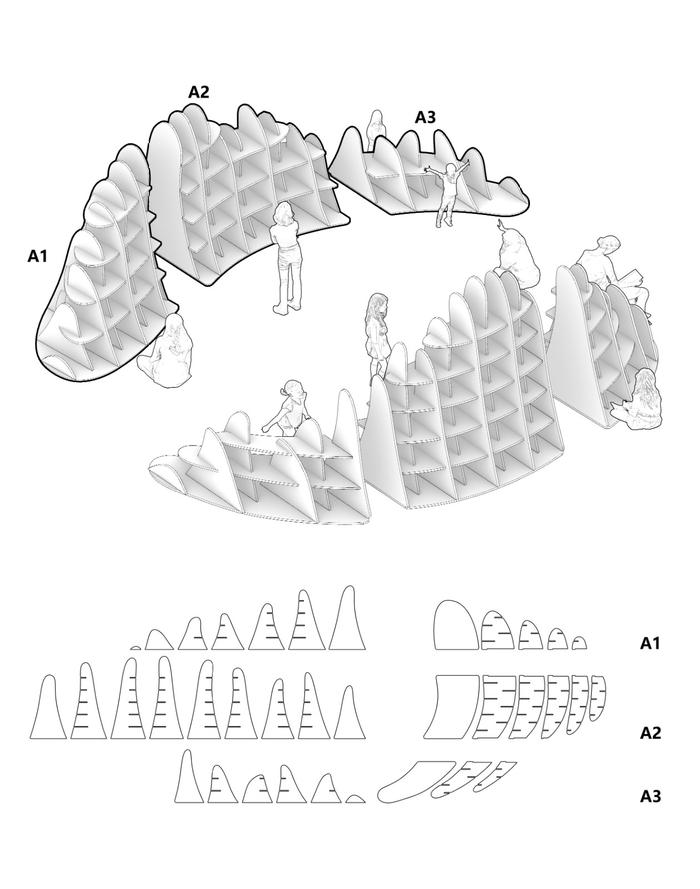 A2

A3

A1

A1

A2

A3